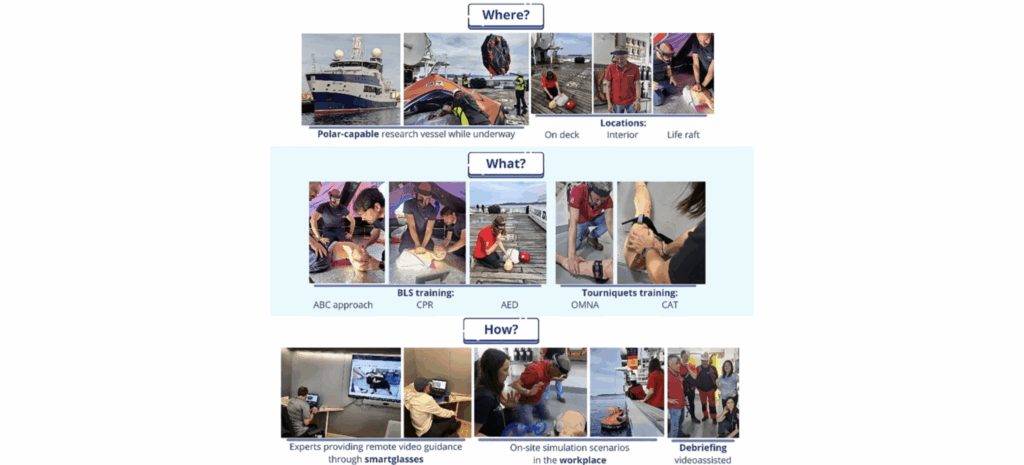 Where?

Polar-capable research vessel while underway

Locations:
On deck Interior Life raft

What?

BLS training:
ABC approach CPR AED

Tourniquets training:
OMNA CAT

How?

Experts providing remote video guidance through smartglasses

On-site simulation scenarios in the workplace

Debriefing videoassisted